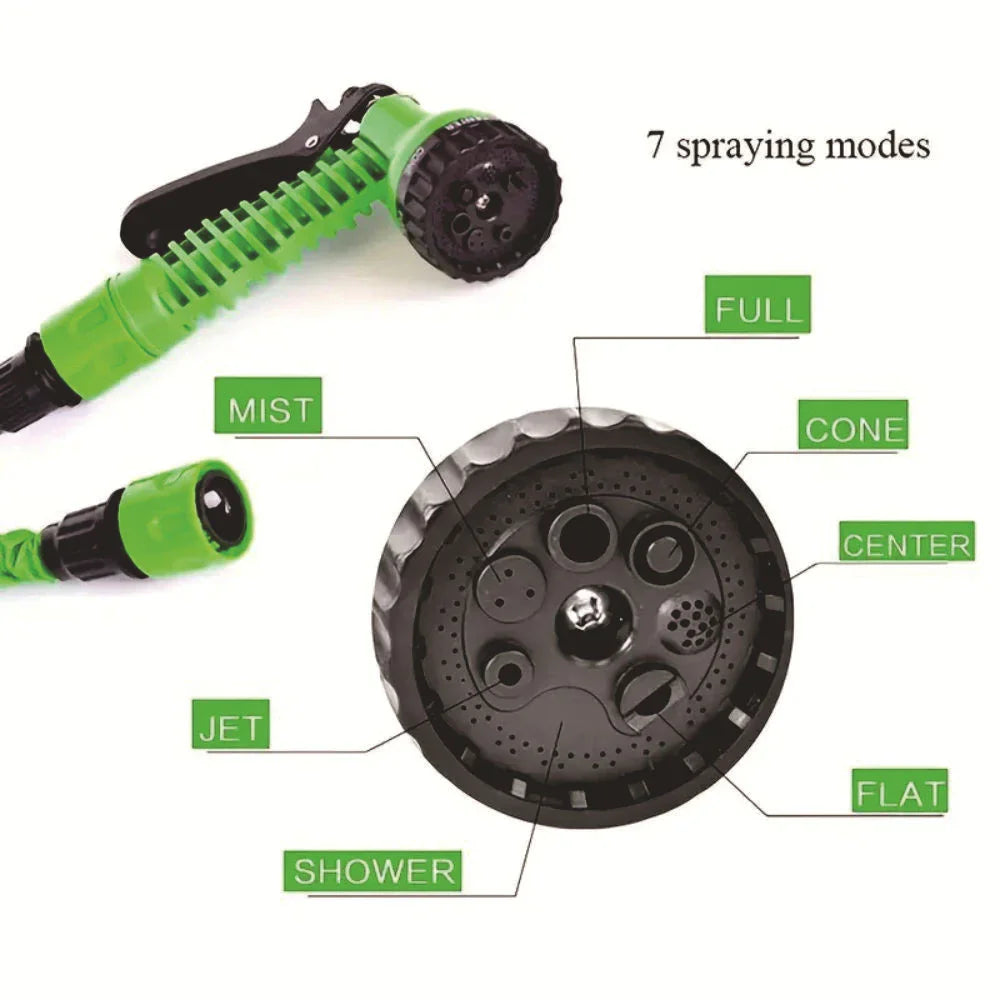 7 spraying modes

FULL

MIST

CONE

CENTER

JET

FLAT

SHOWER