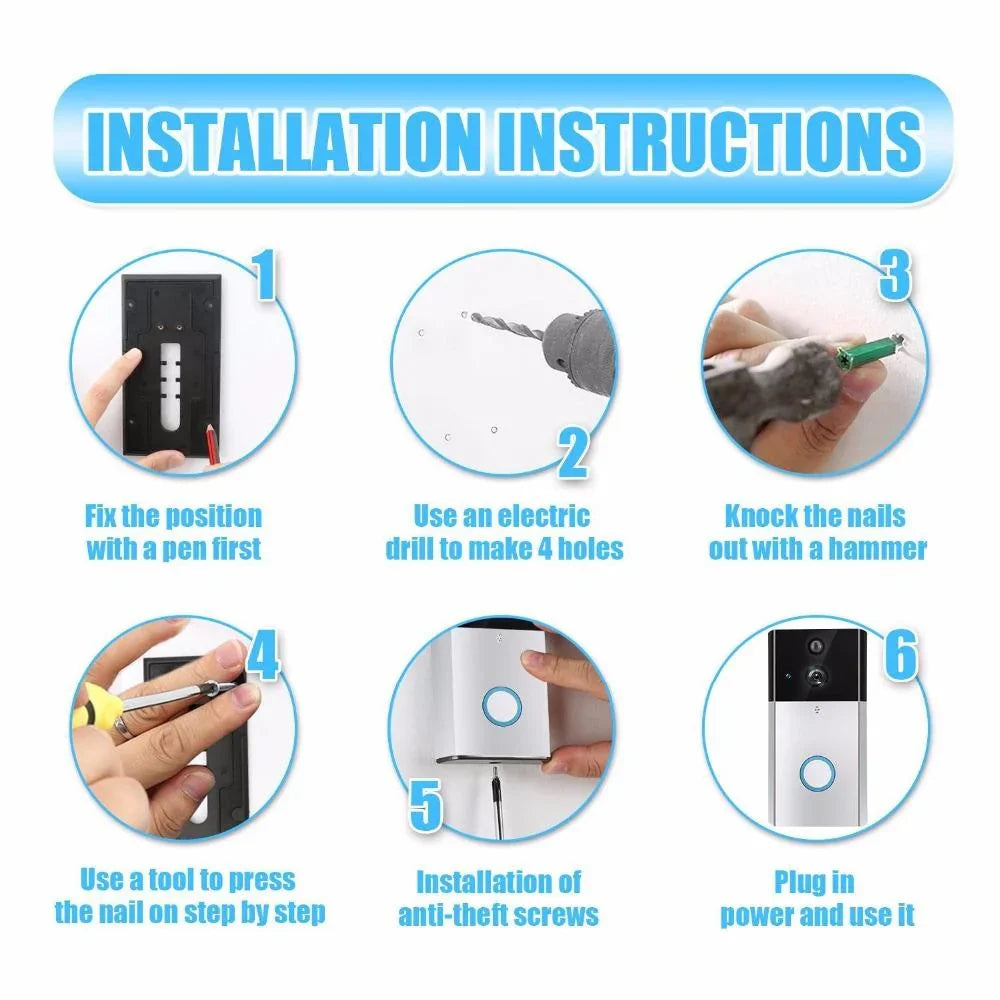 INSTALLATION INSTRUCTIONS

1

Fix the position with a pen first

2

Use an electric drill to make 4 holes

3

Knock the nails out with a hammer

4

Use a tool to press the nail on step by step

5

Installation of anti-theft screws

6

Plug in power and use it