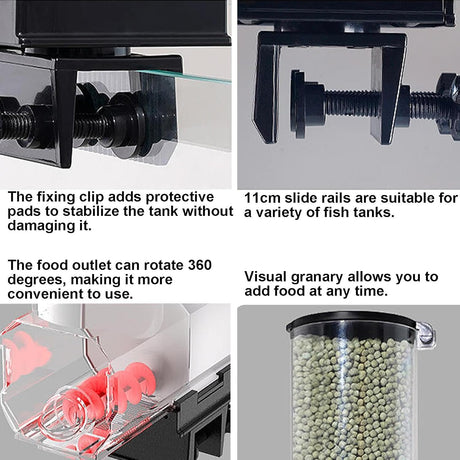 The fixing clip adds protective pads to stabilize the tank without damaging it.

11cm slide rails are suitable for a variety of fish tanks.

The food outlet can rotate 360 degrees, making it more convenient to use.

Visual granary allows you to add food at any time.