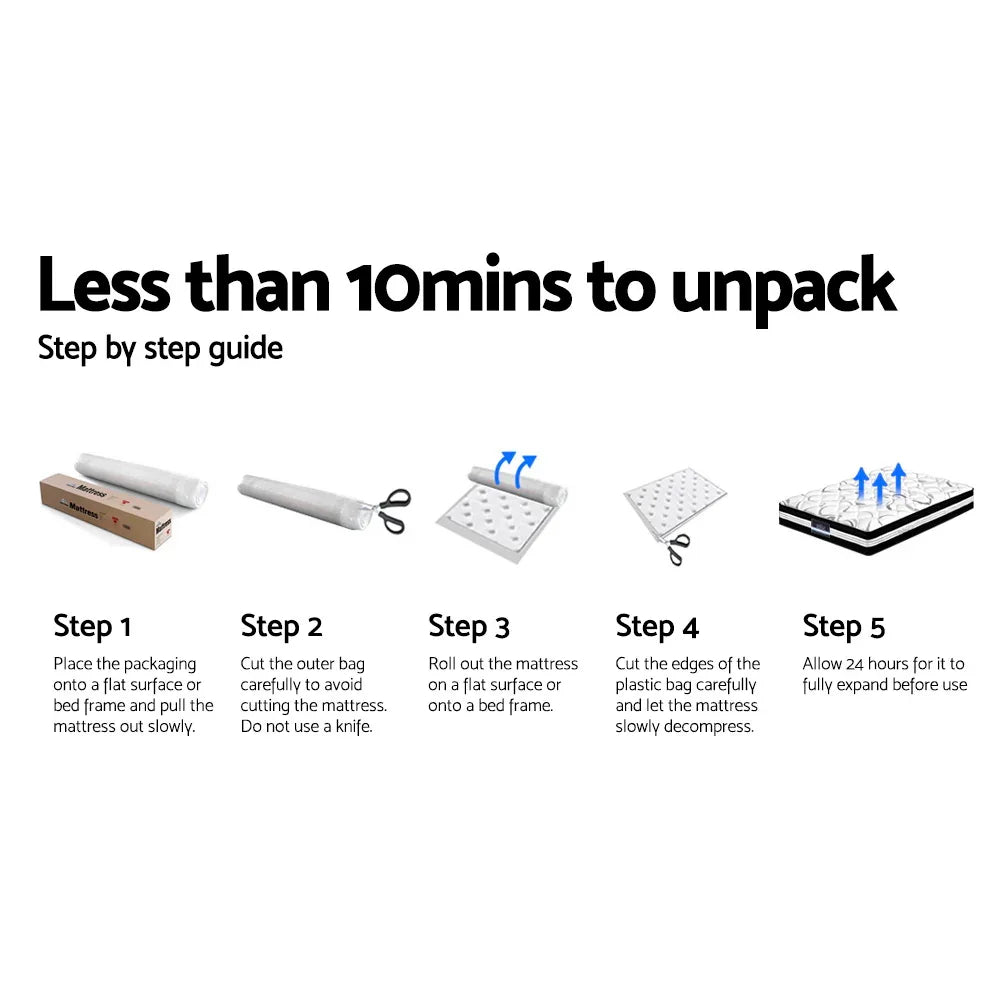 Less than 10mins to unpack

Step by step guide

Mattress

Step 1

Place the packaging onto a flat surface or bed frame and pull the mattress out slowly.

Step 2

Cut the outer bag carefully to avoid cutting the mattress. Do not use a knife.

Step 3

Roll out the mattress on a flat surface or onto a bed frame.

Step 4

Cut the edges of the plastic bag carefully and let the mattress slowly decompress.

Step 5

Allow 24 hours for it to fully expand before use