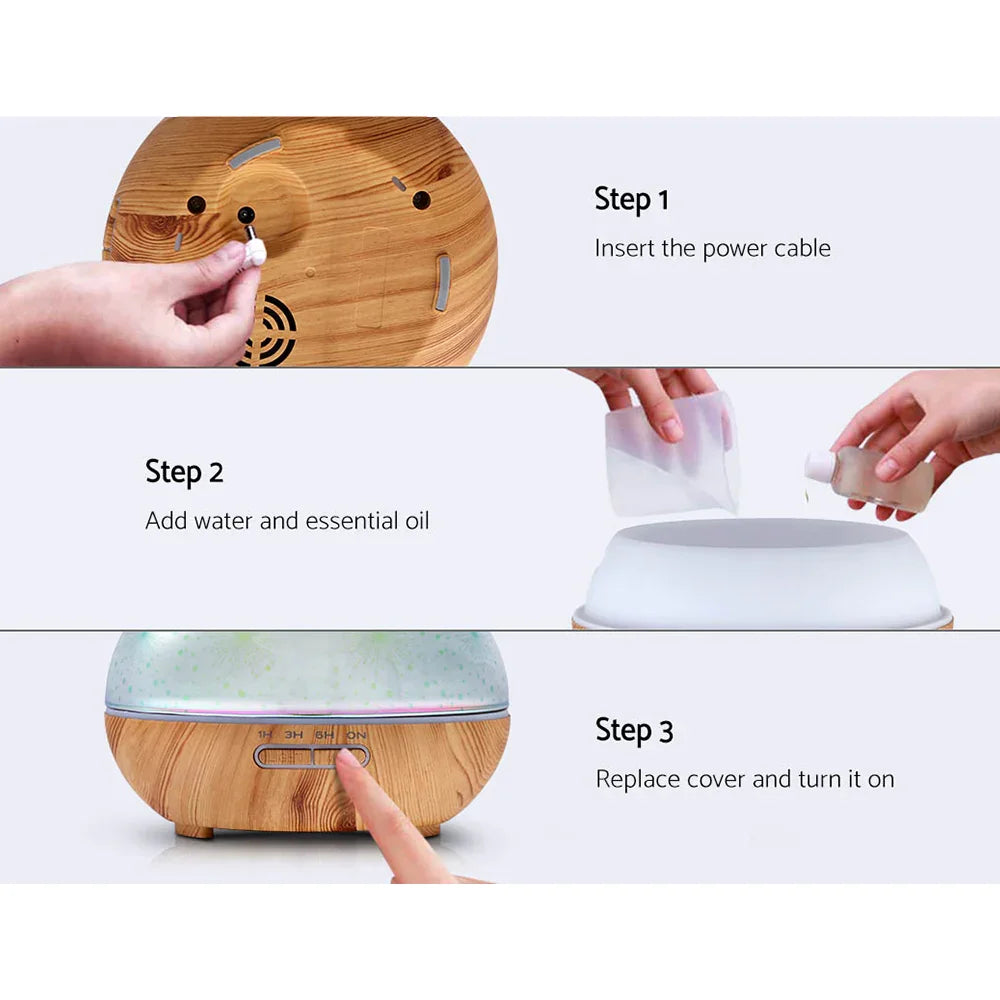 Step 1

Insert the power cable

Step 2

Add water and essential oil

1H 3H 6H ON

Step 3

Replace cover and turn it on