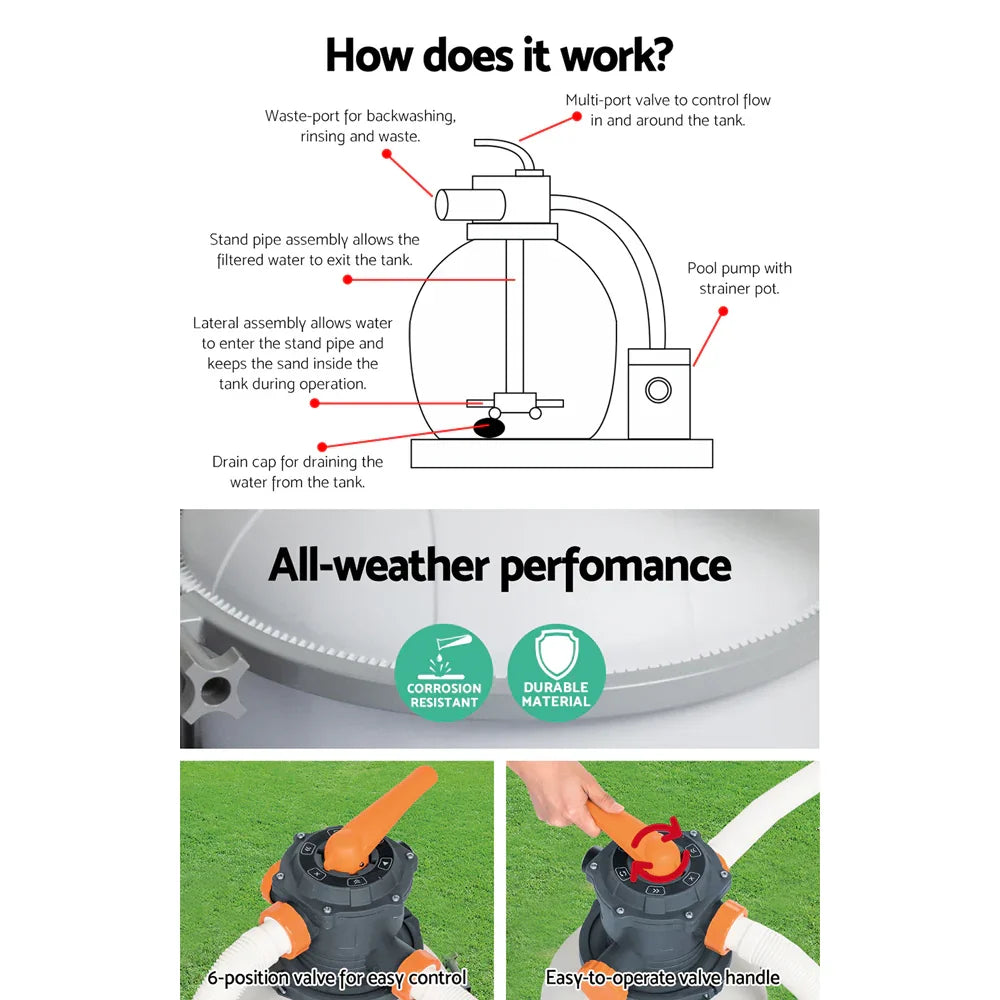 How does it work?

Waste-port for backwashing, rinsing and waste.

Multi-port valve to control flow in and around the tank.

Stand pipe assembly allows the filtered water to exit the tank.

Pool pump with strainer pot.

Lateral assembly allows water to enter the stand pipe and keeps the sand inside the tank during operation.

Drain cap for draining the water from the tank.

All-weather perfomance

CORROSION RESISTANT

DURABLE MATERIAL

6-position valve for easy control

Easy-to-operate valve handle