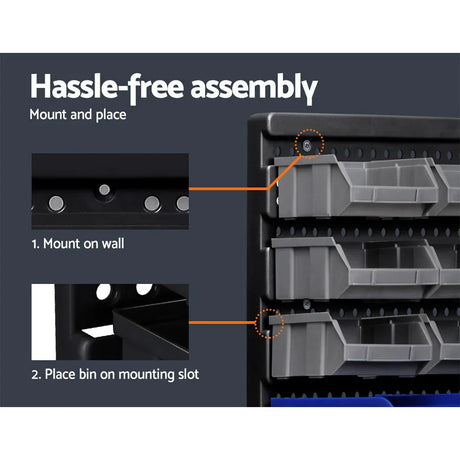 Hassle-free assembly

Mount and place

1. Mount on wall

2. Place bin on mounting slot