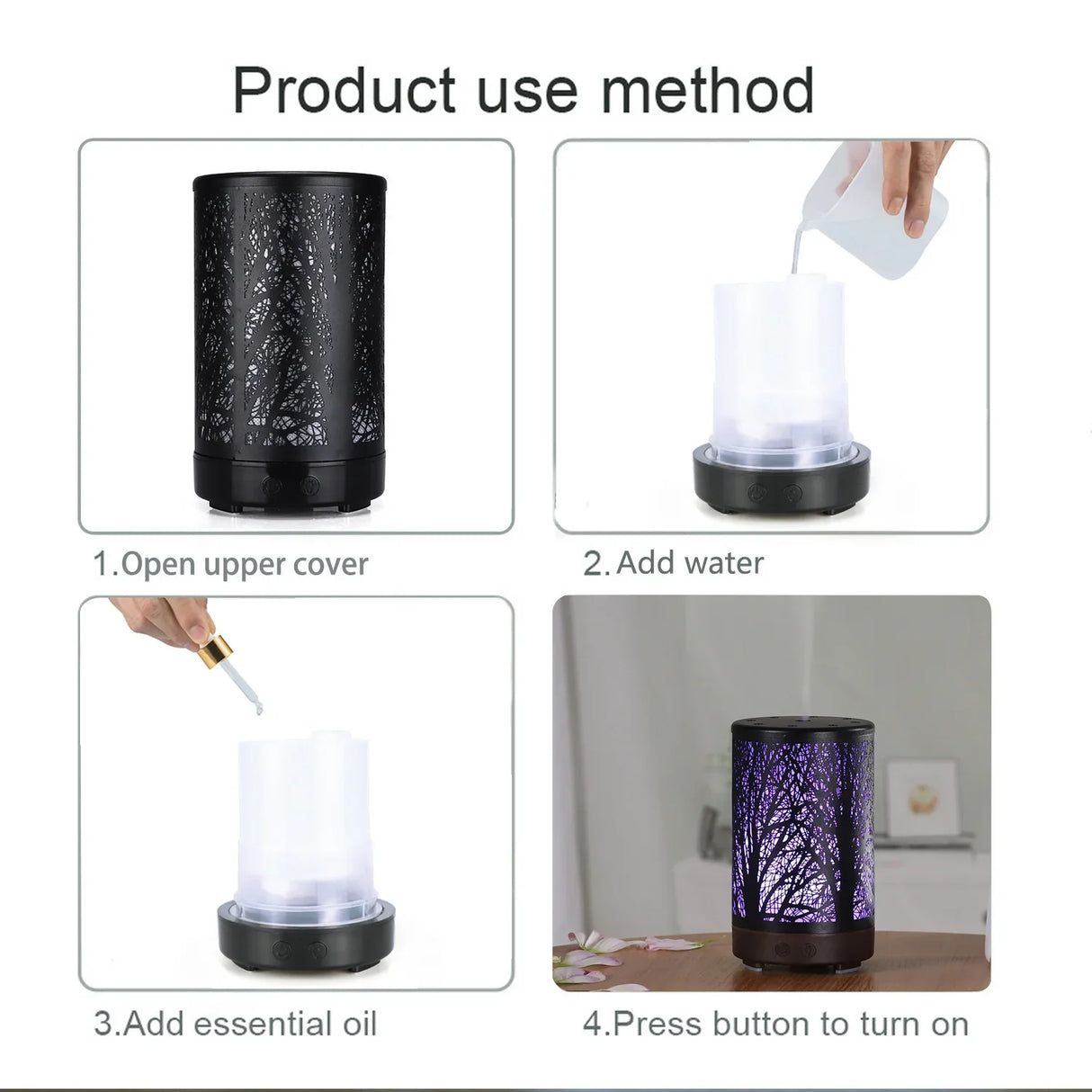 Product use method

1.Open upper cover

2. Add water

3.Add essential oil

4.Press button to turn on