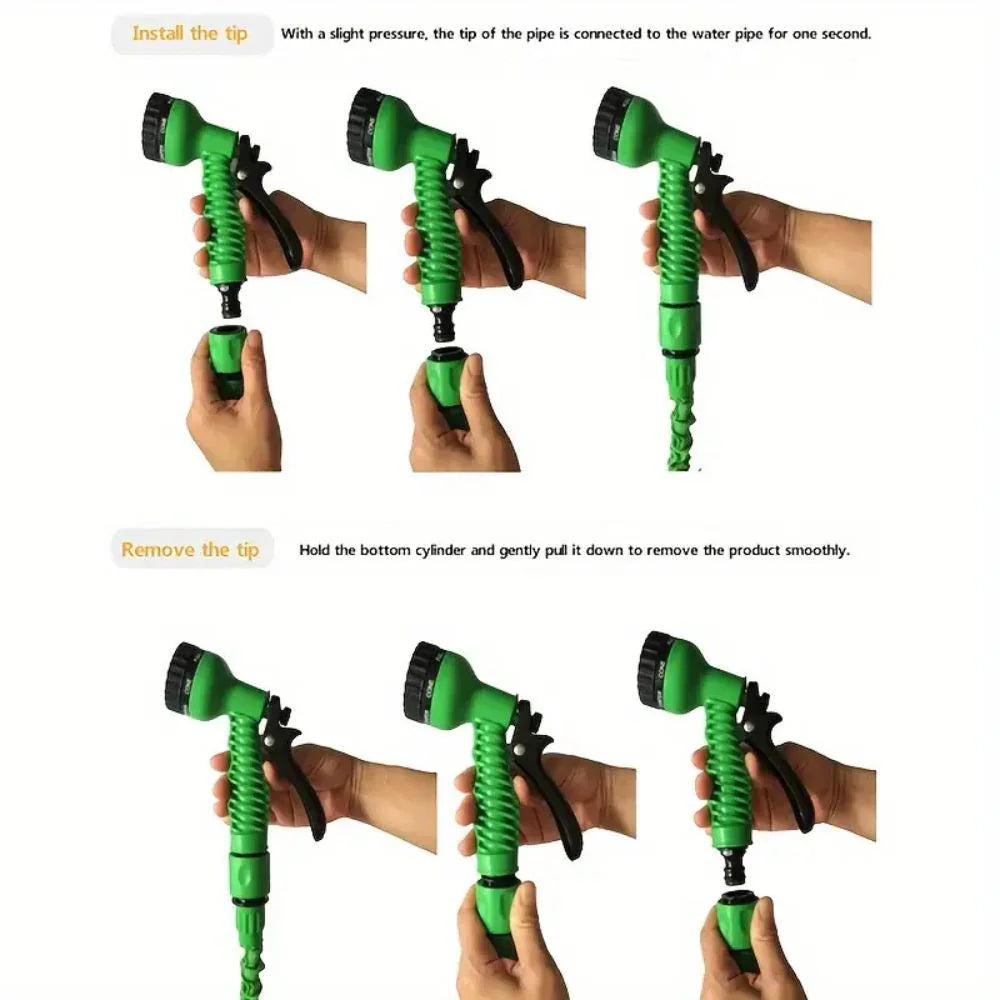 Install the tip

With a slight pressure, the tip of the pipe is connected to the water pipe for one second.

Remove the tip

Hold the bottom cylinder and gently pull it down to remove the product smoothly.