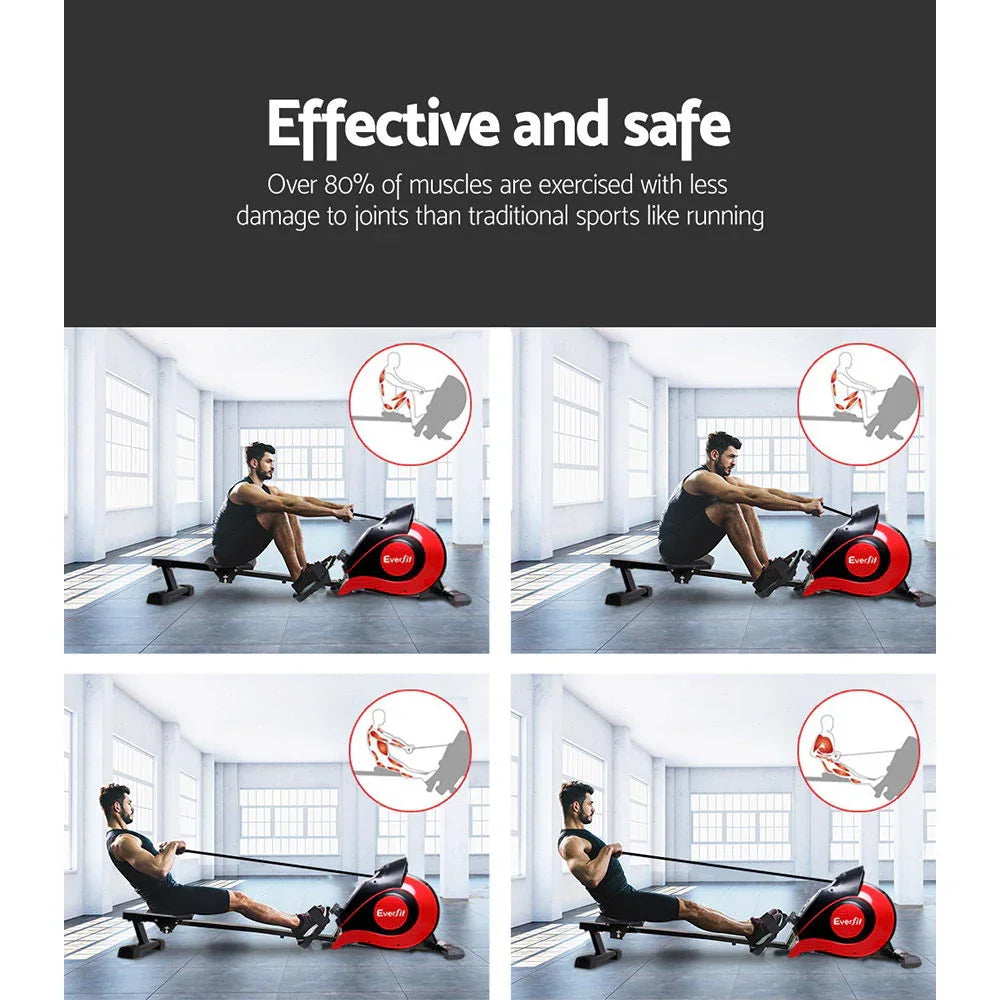 Effective and safe

Over 80% of muscles are exercised with less damage to joints than traditional sports like running

Everfit

Everfit

Everfit

Everfit