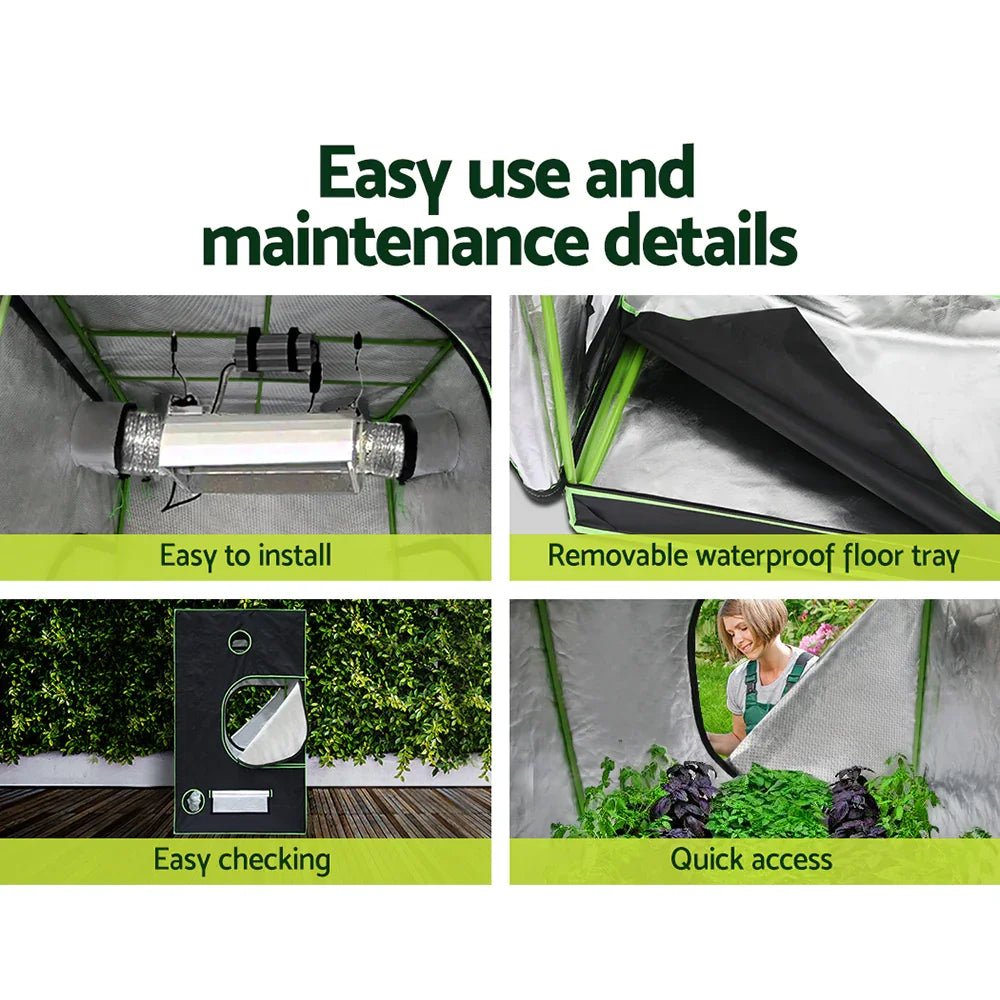 Easy use and maintenance details

Easy to install

Removable waterproof floor tray

Easy checking

Quick access